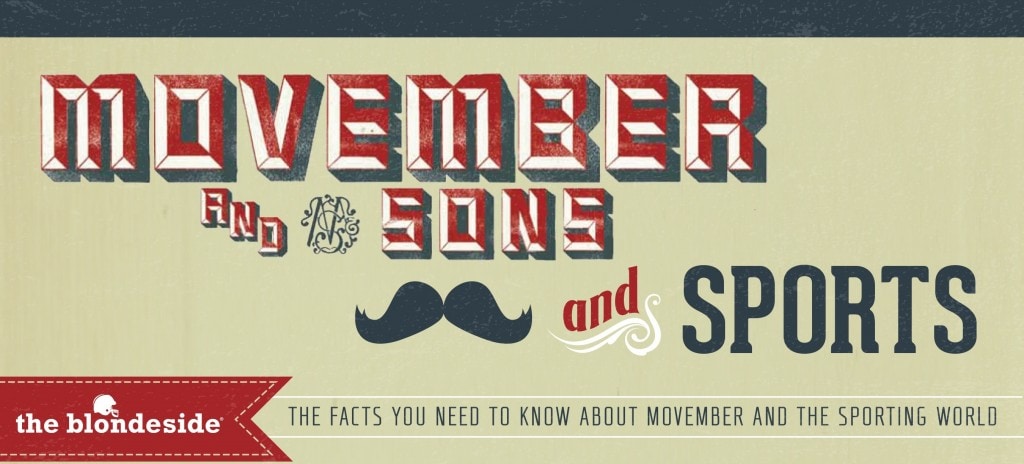 MOVEMBER

AND SONS

and SPORTS

the blondeside

THE FACTS YOU NEED TO KNOW ABOUT MOVEMBER AND THE SPORTING WORLD